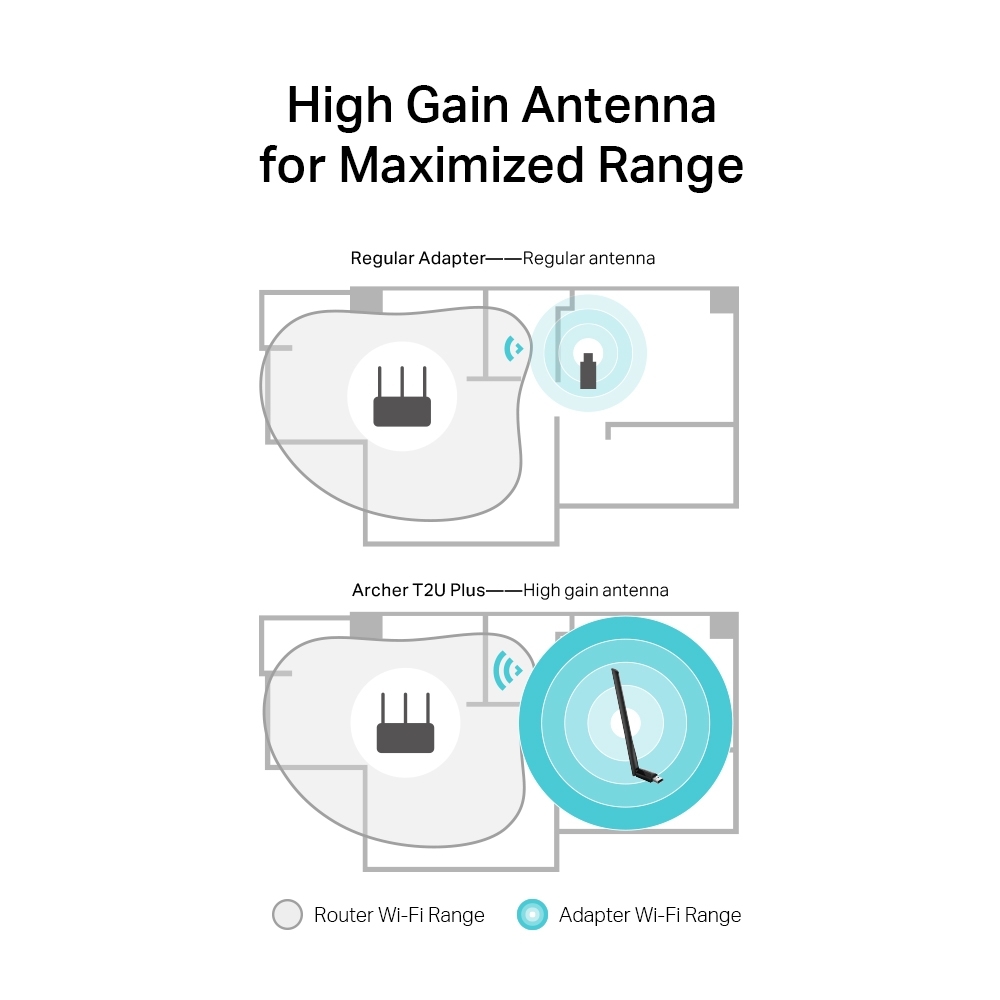 High Gain Antenna for Maximized Range

Regular Adapter——Regular antenna

Archer T2U Plus——High gain antenna

Router Wi-Fi Range

Adapter Wi-Fi Range