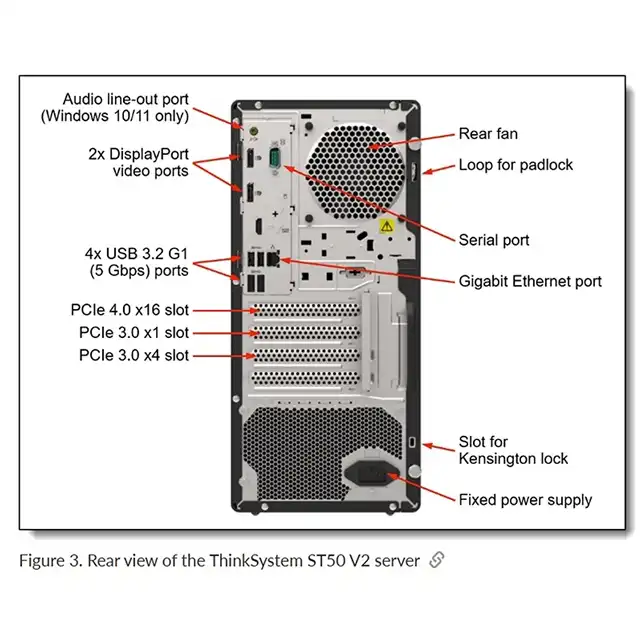 Audio line-out port
(Windows 10/11 only)

2x DisplayPort
video ports

4x USB 3.2 G1
(5 Gbps) ports

PCIe 4.0 x16 slot
PCIe 3.0 x1 slot
PCIe 3.0 x4 slot

Rear fan
Loop for padlock

Serial port

Gigabit Ethernet port

Slot for
Kensington lock

Fixed power supply

Figure 3. Rear view of the ThinkSystem ST50 V2 server